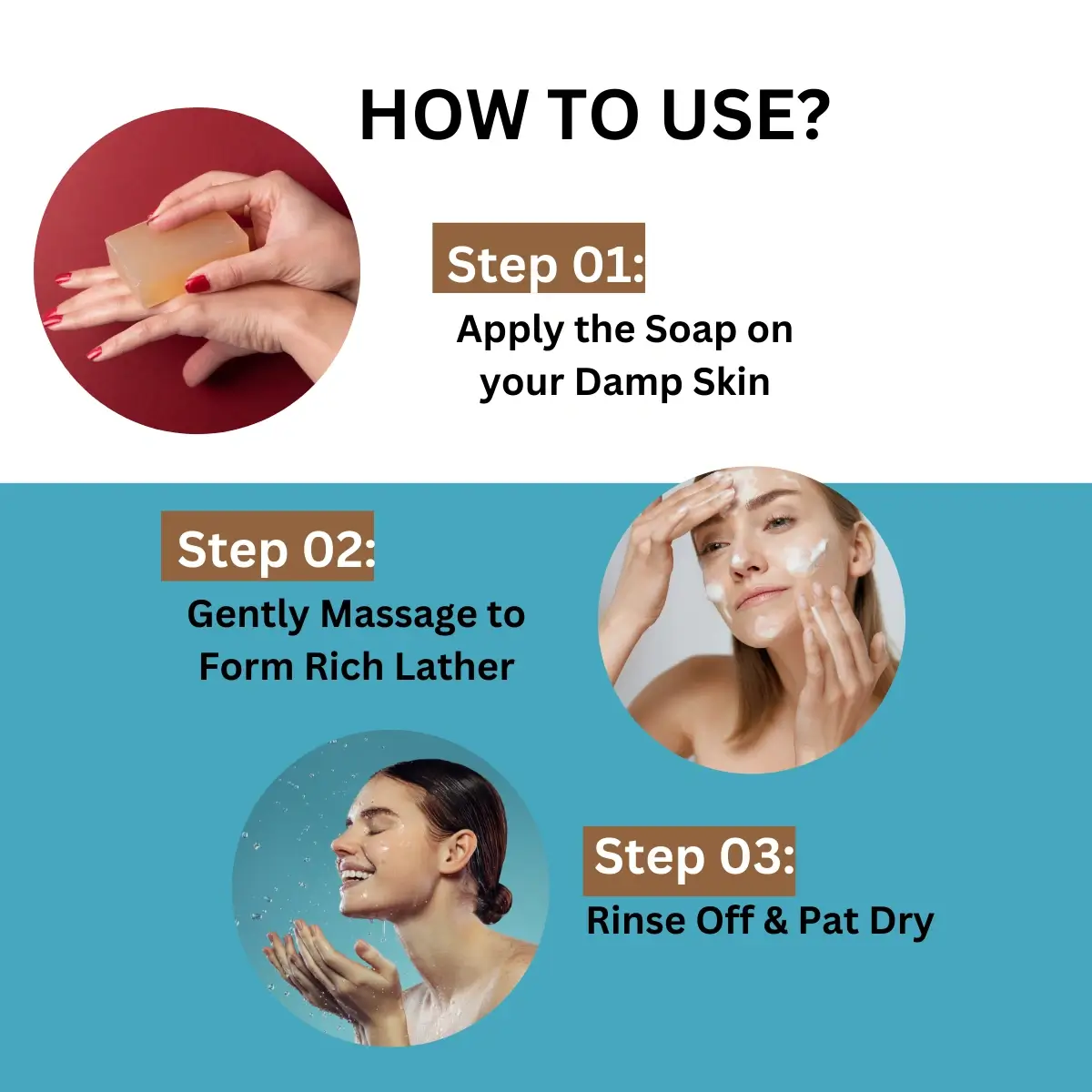 HOW TO USE?

Step 01:
Apply the Soap on your Damp Skin

Step 02:
Gently Massage to Form Rich Lather

Step 03:
Rinse Off & Pat Dry